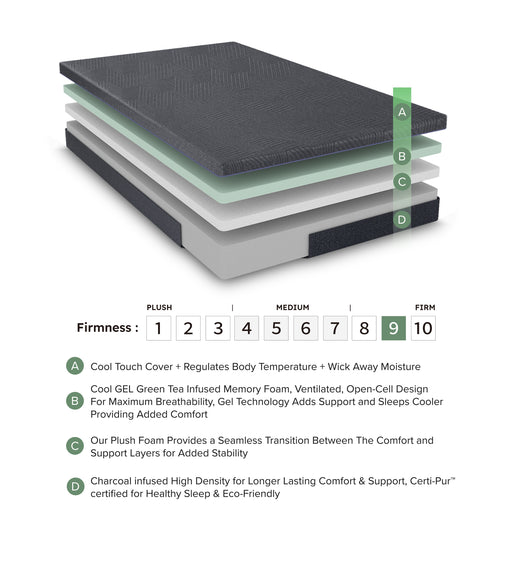 A
B
C
D

PLUSH | MEDIUM | FIRM

Firmness : 1 2 3 4 5 6 7 8 9 10

A Cool Touch Cover + Regulates Body Temperature + Wick Away Moisture

B Cool GEL Green Tea Infused Memory Foam, Ventilated, Open-Cell Design For Maximum Breathability, Gel Technology Adds Support and Sleeps Cooler Providing Added Comfort

C Our Plush Foam Provides a Seamless Transition Between The Comfort and Support Layers for Added Stability

D Charcoal infused High Density for Longer Lasting Comfort & Support, Certi-Pur™ certified for Healthy Sleep & Eco-Friendly